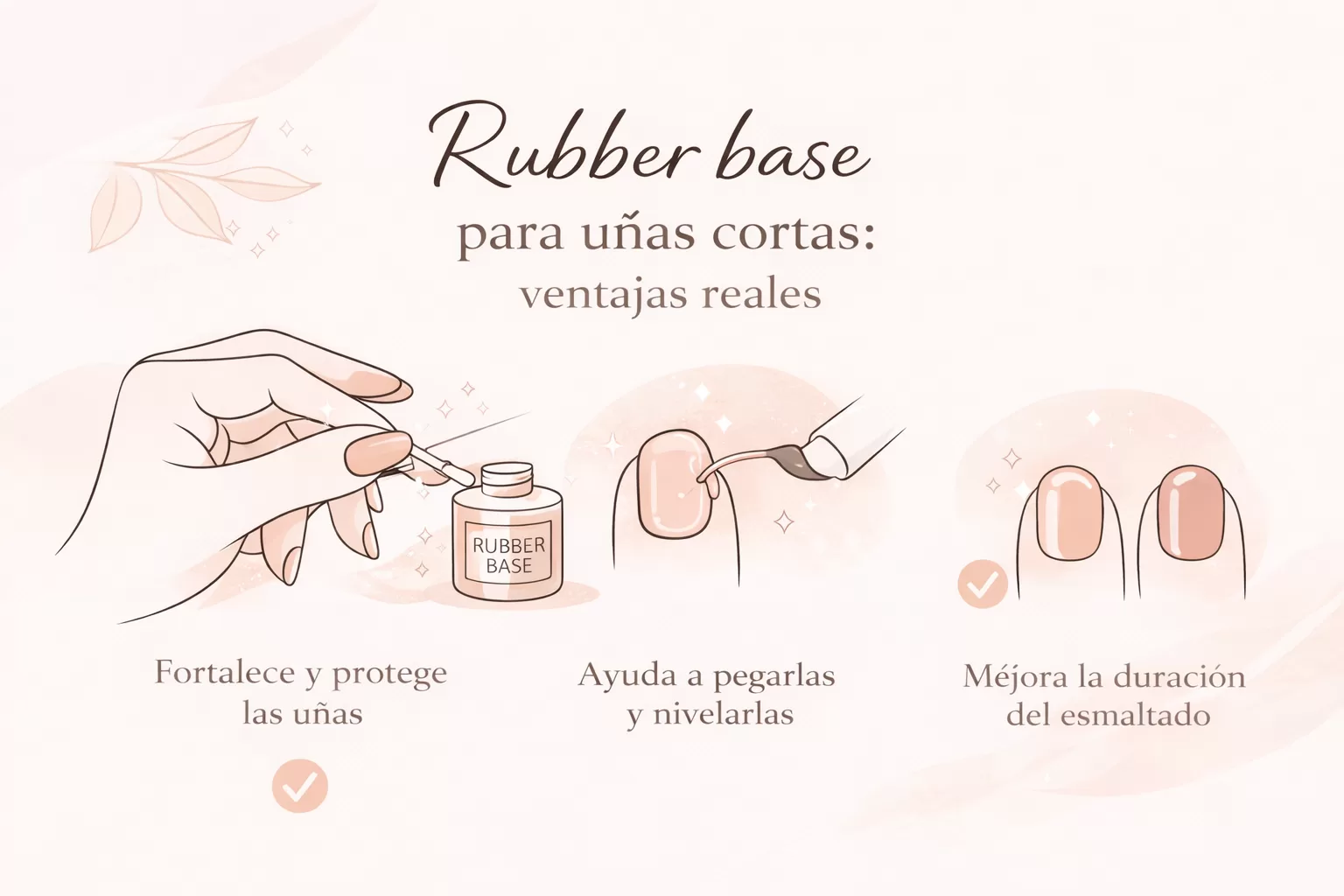 Rubber base
para uñas cortas:
ventajas reales

RUBBER BASE

Fortalece y protege las uñas

Ayuda a pegarlas y nivelarlas

Méjora la duración del esmaltado